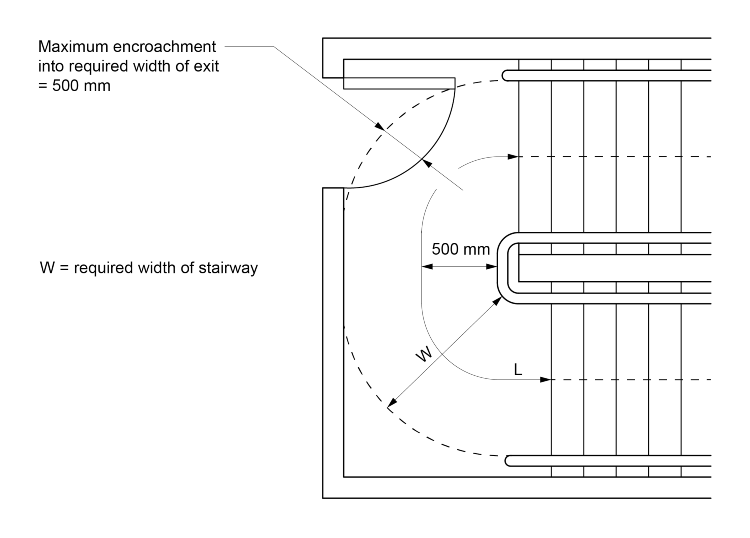 Maximum encroachment into required width of exit = 500 mm

W = required width of stairway

500 mm

W

L