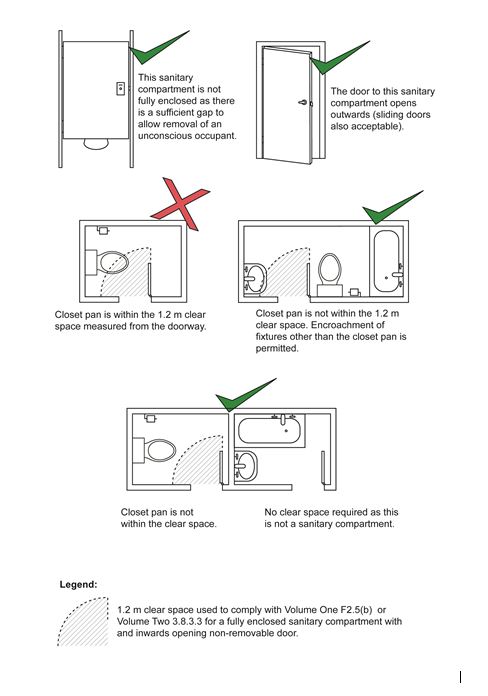 This sanitary compartment is not fully enclosed as there is a sufficient gap to allow removal of an unconscious occupant.

The door to this sanitary compartment opens outwards (sliding doors also acceptable).

Closet pan is within the 1.2 m clear space measured from the doorway.

Closet pan is not within the 1.2 m clear space. Encroachment of fixtures other than the closet pan is permitted.

Closet pan is not within the clear space.

No clear space required as this is not a sanitary compartment.

Legend:

1.2 m clear space used to comply with Volume One F2.5(b) or Volume Two 3.8.3.3 for a fully enclosed sanitary compartment with and inwards opening non-removable door.